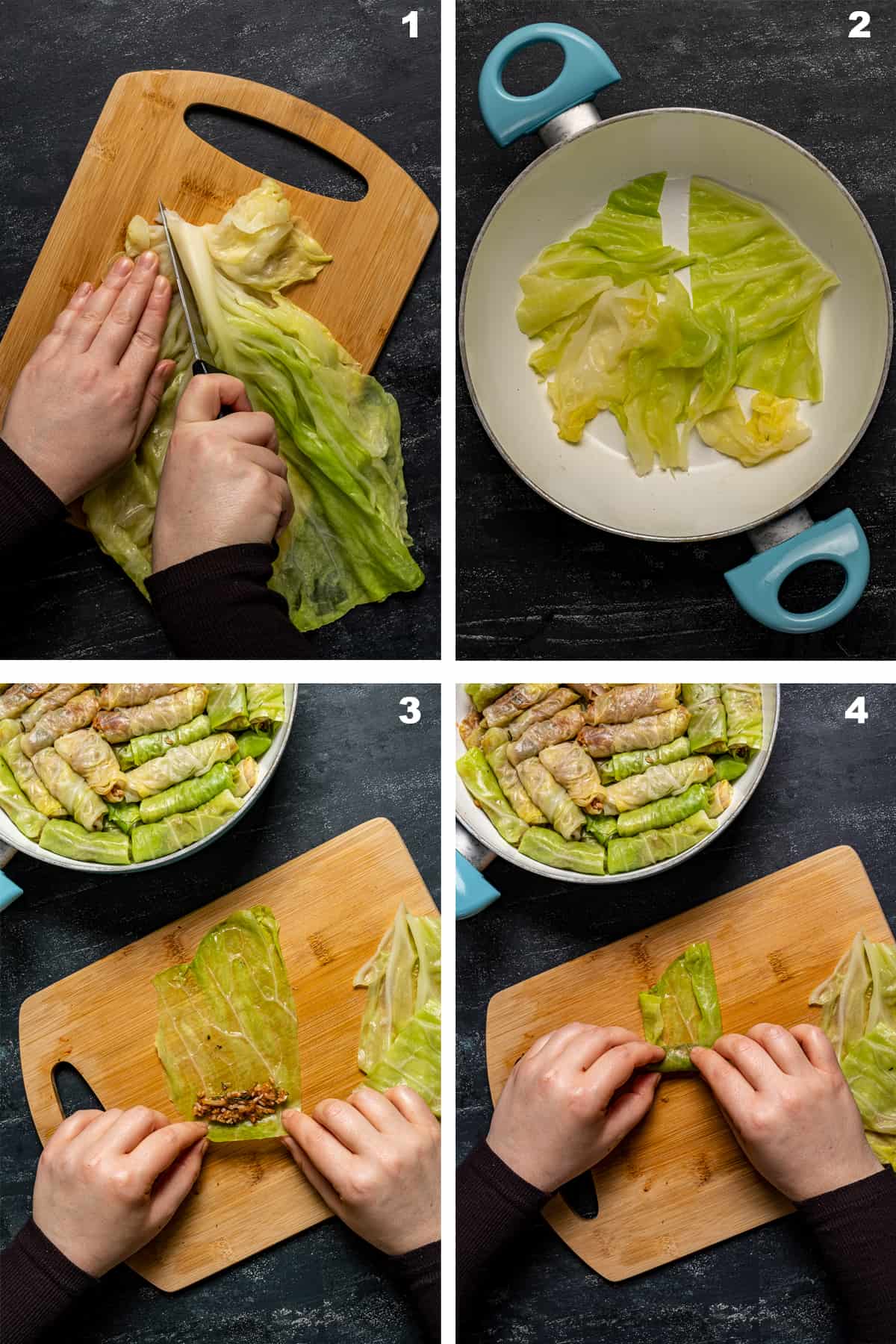 1

2

3

4